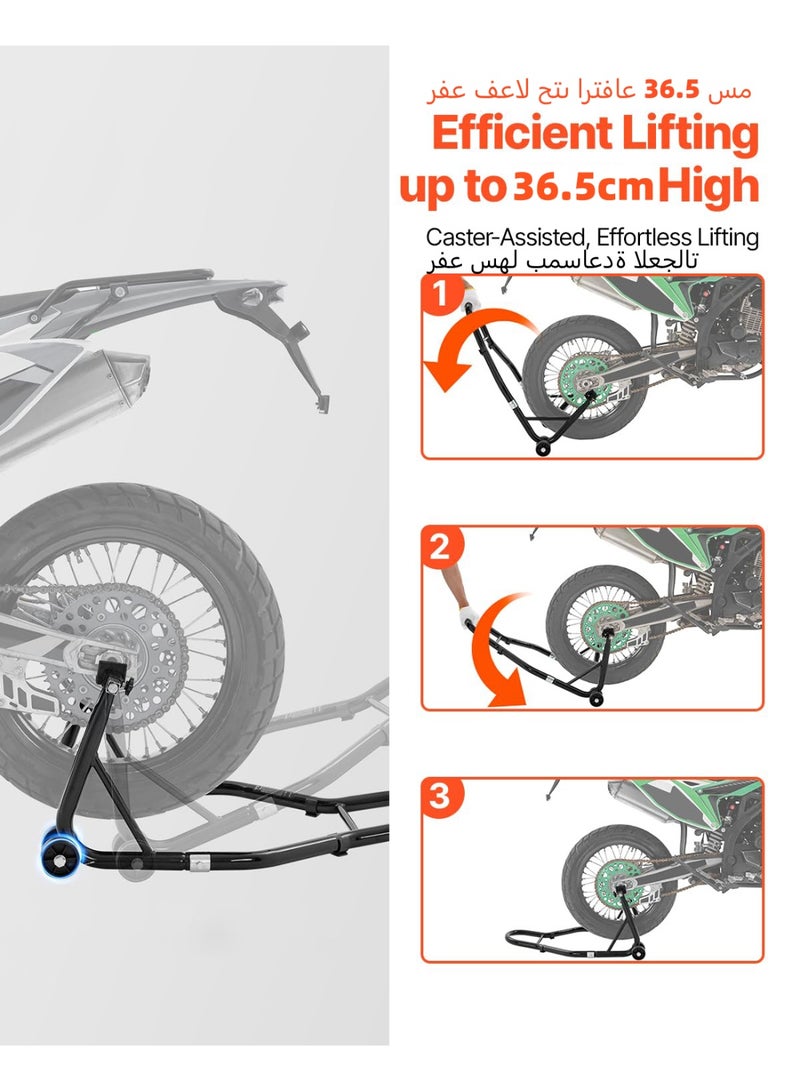 مس 36.5 عافترا ىتح لاعف عفر
Efficient Lifting up to 36.5cm High

Caster-Assisted, Effortless Lifting
تالجعلا ةدعاسمب لهس عفر

1

2

3